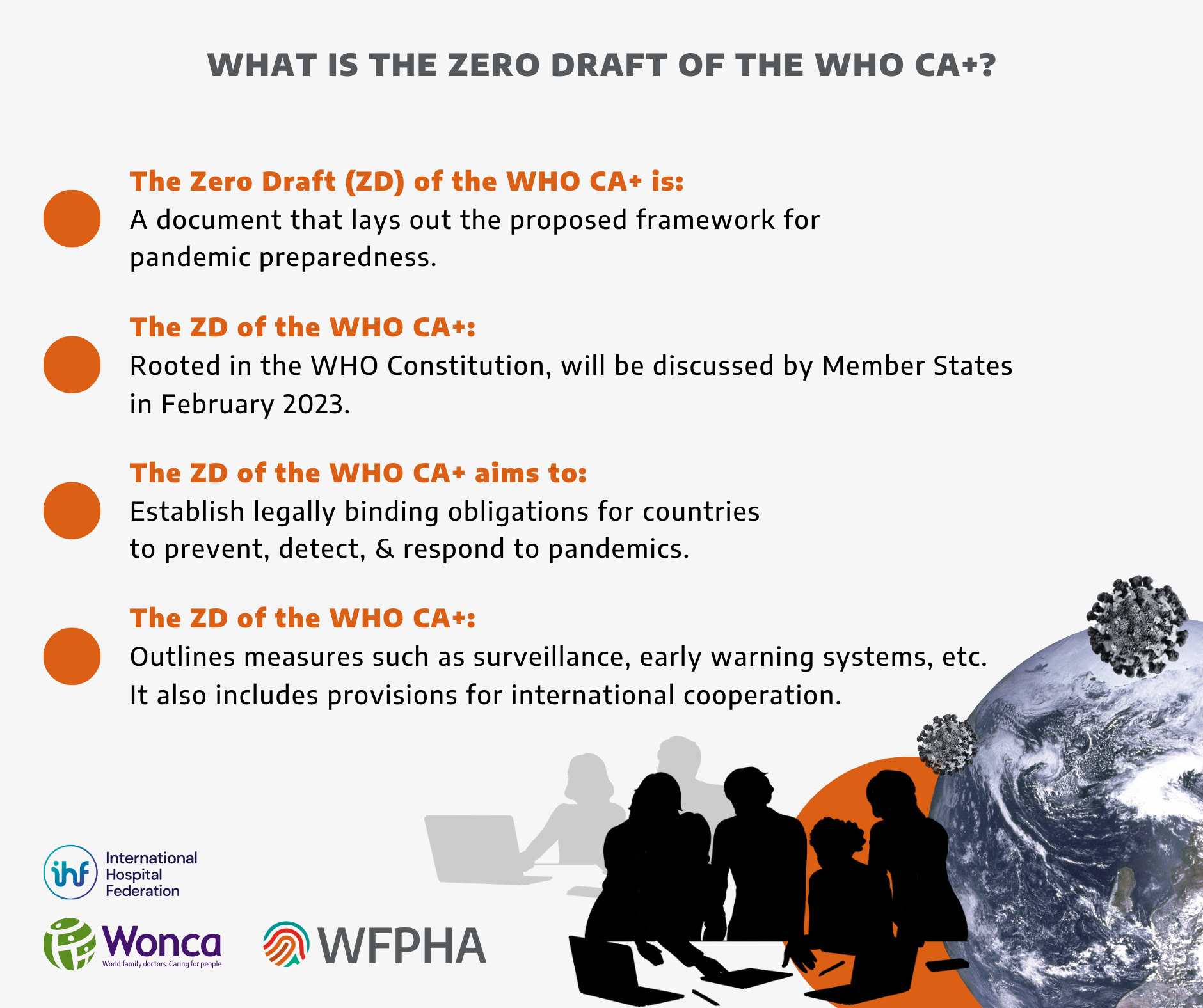 WHAT IS THE ZERO DRAFT OF THE WHO CA+?

The Zero Draft (ZD) of the WHO CA+ is:
A document that lays out the proposed framework for pandemic preparedness.

The ZD of the WHO CA+:
Rooted in the WHO Constitution, will be discussed by Member States in February 2023.

The ZD of the WHO CA+ aims to:
Establish legally binding obligations for countries to prevent, detect, & respond to pandemics.

The ZD of the WHO CA+:
Outlines measures such as surveillance, early warning systems, etc. It also includes provisions for international cooperation.

ihf International Hospital Federation

Wonca World family doctors. Caring for people.

WFPHA